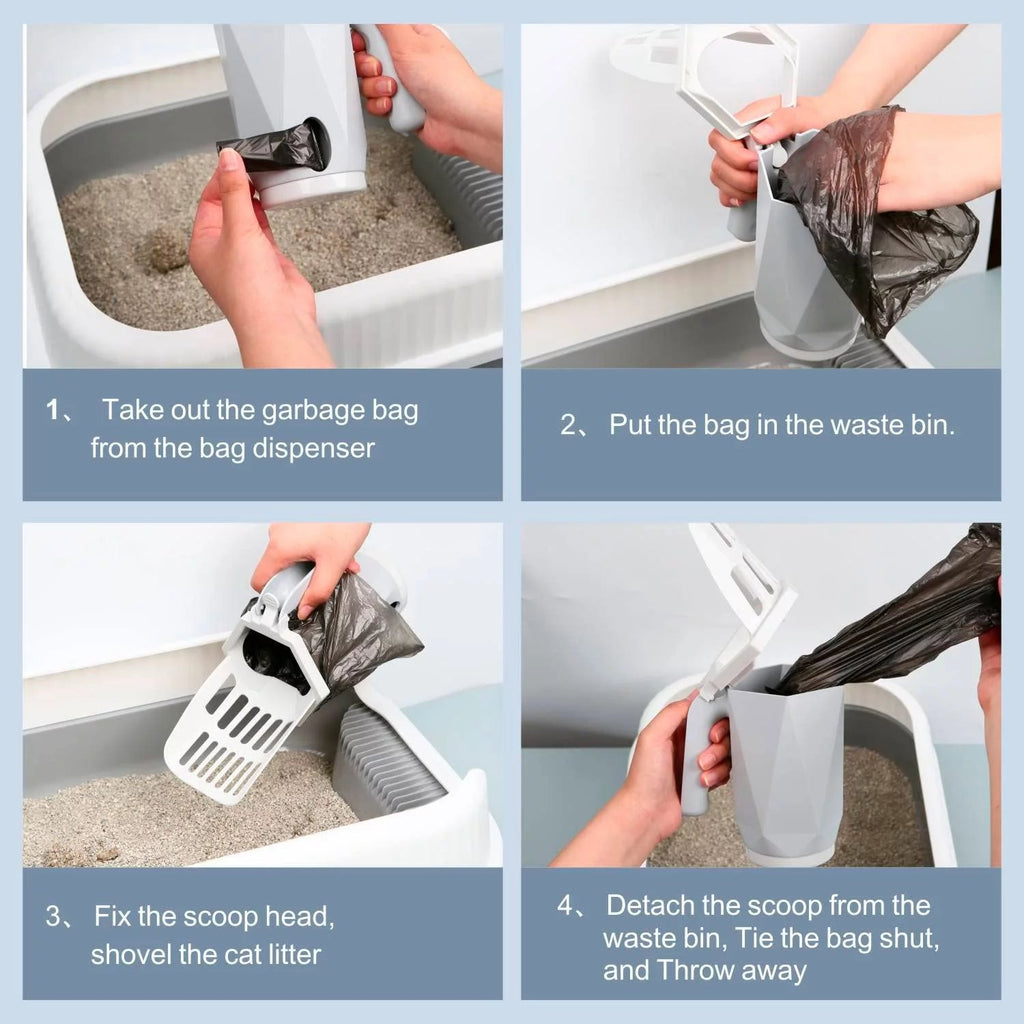 1、 Take out the garbage bag from the bag dispenser

2、 Put the bag in the waste bin.

3、 Fix the scoop head, shovel the cat litter

4、 Detach the scoop from the waste bin, Tie the bag shut, and Throw away