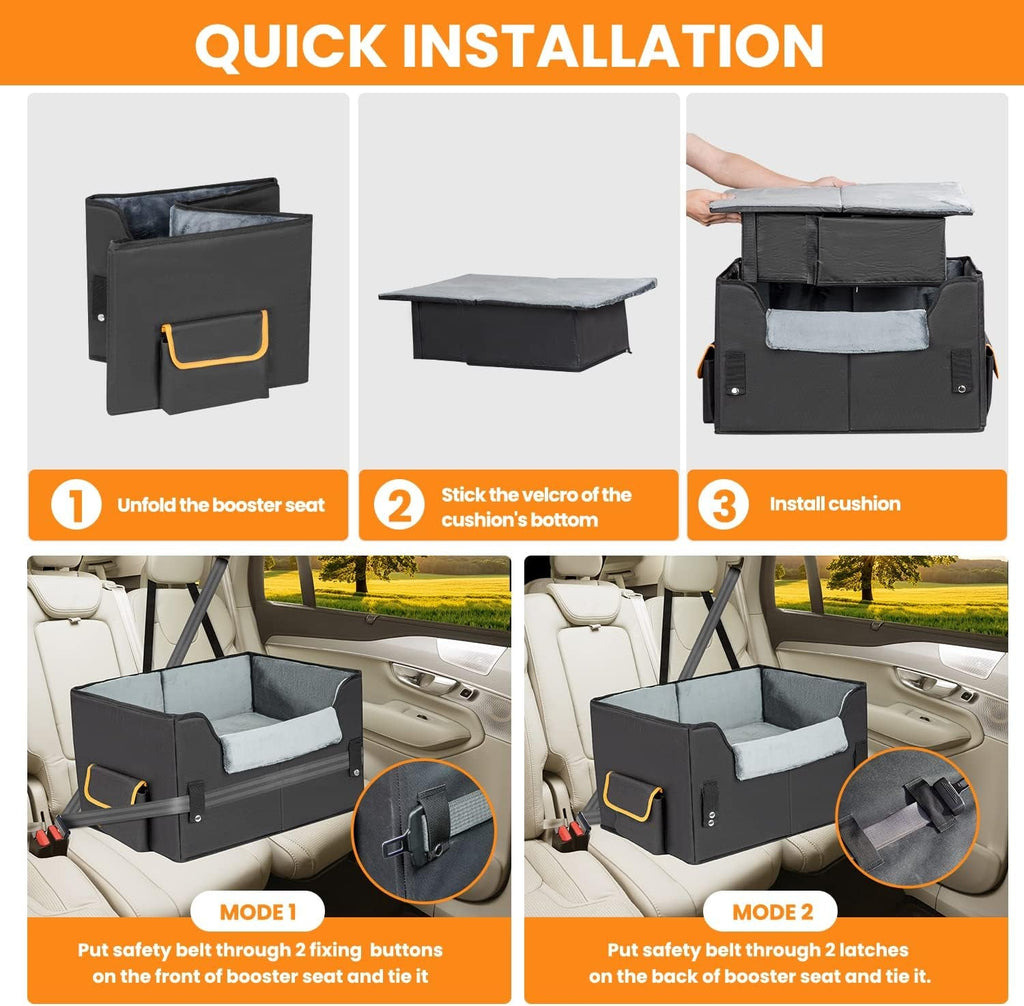 QUICK INSTALLATION

1 Unfold the booster seat

2 Stick the velcro of the cushion's bottom

3 Install cushion

MODE 1

Put safety belt through 2 fixing buttons on the front of booster seat and tie it

MODE 2

Put safety belt through 2 latches on the back of booster seat and tie it.